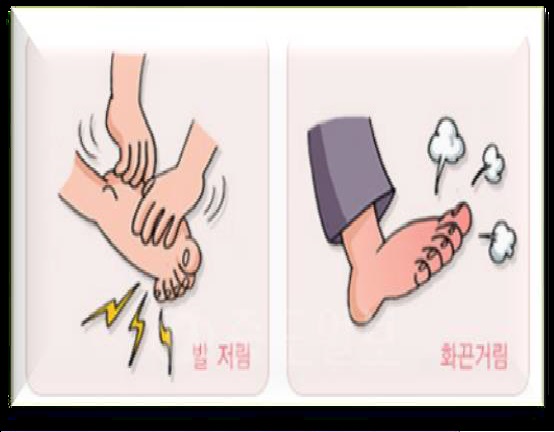 발 저림

화끈거림